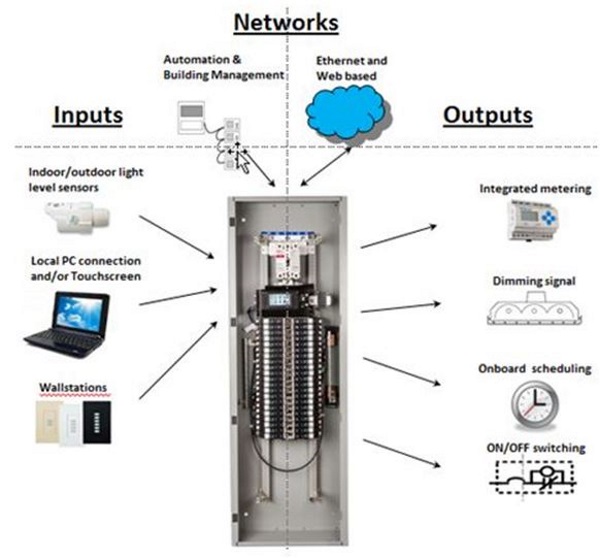 Networks

Automation & Building Management

Ethernet and Web based

Inputs

Outputs

Indoor/outdoor light level sensors

Local PC connection and/or Touchscreen

Wallstations

Integrated metering

Dimming signal

Onboard scheduling

ON/OFF switching